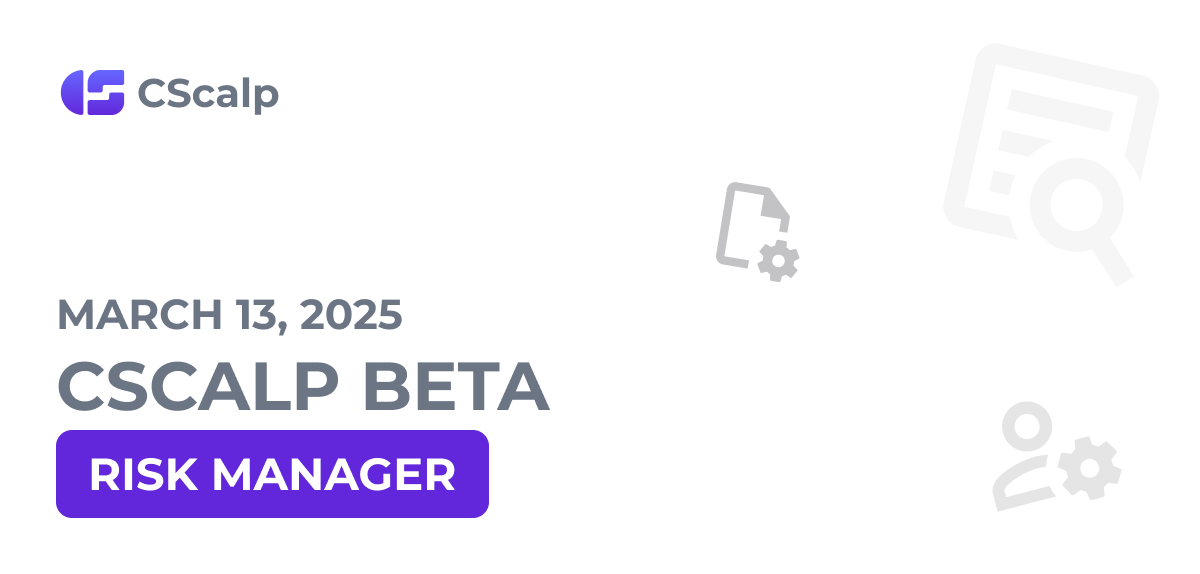 CScalp

MARCH 13, 2025

CSCALP BETA

RISK MANAGER